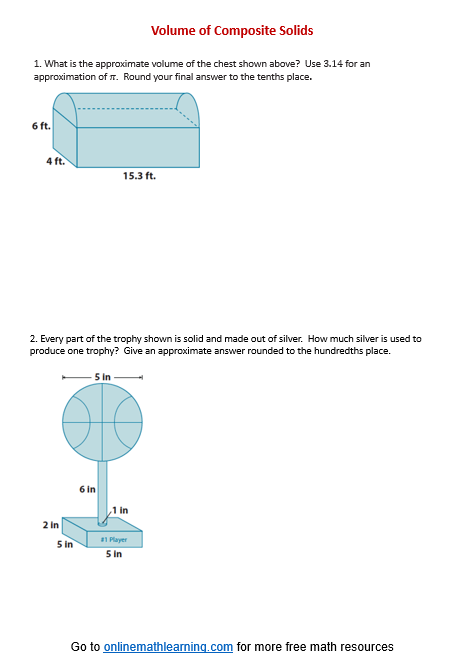 Volume of Composite Solids

1. What is the approximate volume of the chest shown above? Use 3.14 for an approximation of $\pi$. Round your final answer to the tenths place.

6 ft.
4 ft.
15.3 ft.

2. Every part of the trophy shown is solid and made out of silver. How much silver is used to produce one trophy? Give an approximate answer rounded to the hundredths place.

5 in
6 in
1 in
2 in
5 in
#1 Player
5 in

Go to onlinemathlearning.com for more free math resources