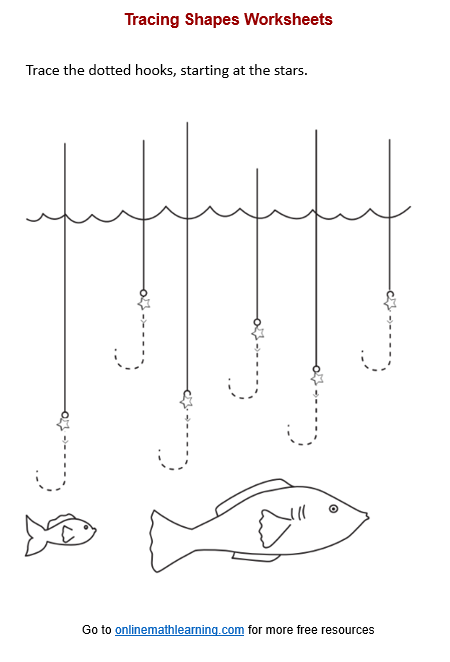 Tracing Shapes Worksheets

Trace the dotted hooks, starting at the stars.

Go to onlinemathlearning.com for more free resources