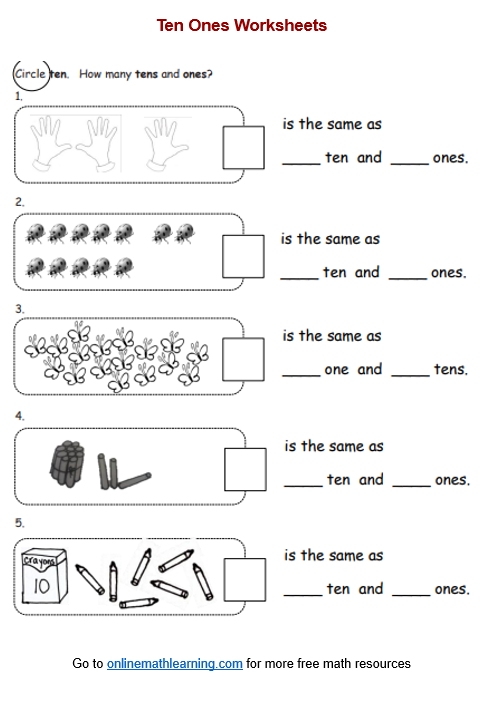 Ten Ones Worksheets

Circle ten. How many tens and ones?

1.

is the same as

_____ ten and _____ ones.

2.

is the same as

_____ ten and _____ ones.

3.

is the same as

_____ one and _____ tens.

4.

is the same as

_____ ten and _____ ones.

5.

crayons
10

is the same as

_____ ten and _____ ones.

Go to onlinemathlearning.com for more free math resources