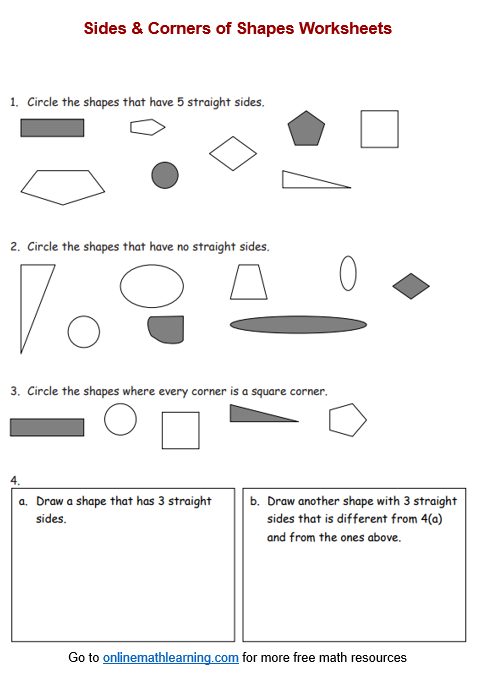 Sides & Corners of Shapes Worksheets

1. Circle the shapes that have 5 straight sides.

2. Circle the shapes that have no straight sides.

3. Circle the shapes where every corner is a square corner.

4.

a. Draw a shape that has 3 straight sides.

b. Draw another shape with 3 straight sides that is different from 4(a) and from the ones above.

Go to onlinemathlearning.com for more free math resources