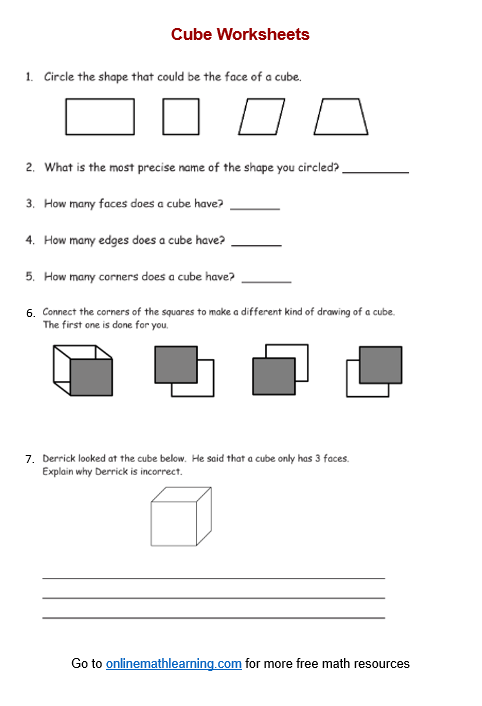 Cube Worksheets

1. Circle the shape that could be the face of a cube.

2. What is the most precise name of the shape you circled? __________

3. How many faces does a cube have? ________

4. How many edges does a cube have? ________

5. How many corners does a cube have? ________

6. Connect the corners of the squares to make a different kind of drawing of a cube. The first one is done for you.

7. Derrick looked at the cube below. He said that a cube only has 3 faces. Explain why Derrick is incorrect.

Go to onlinemathlearning.com for more free math resources